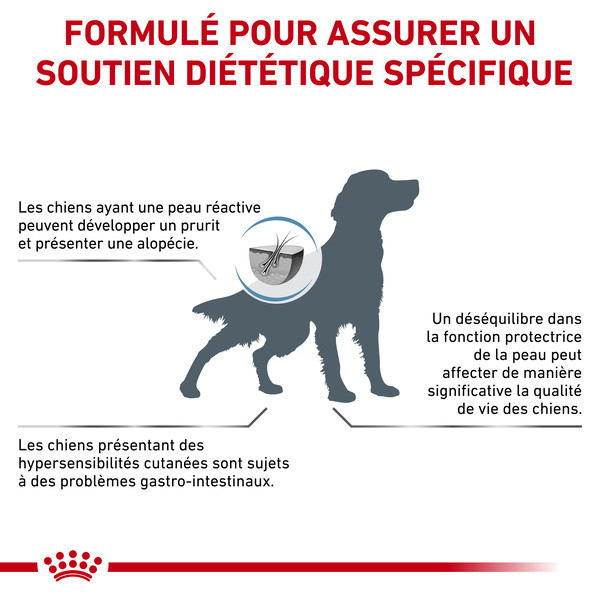 FORMULÉ POUR ASSURER UN SOUTIEN DIÉTÉTIQUE SPÉCIFIQUE

Les chiens ayant une peau réactive peuvent développer un prurit et présenter une alopécie.

Un déséquilibre dans la fonction protectrice de la peau peut affecter de manière significative la qualité de vie des chiens.

Les chiens présentant des hypersensibilités cutanées sont sujets à des problèmes gastro-intestinaux.