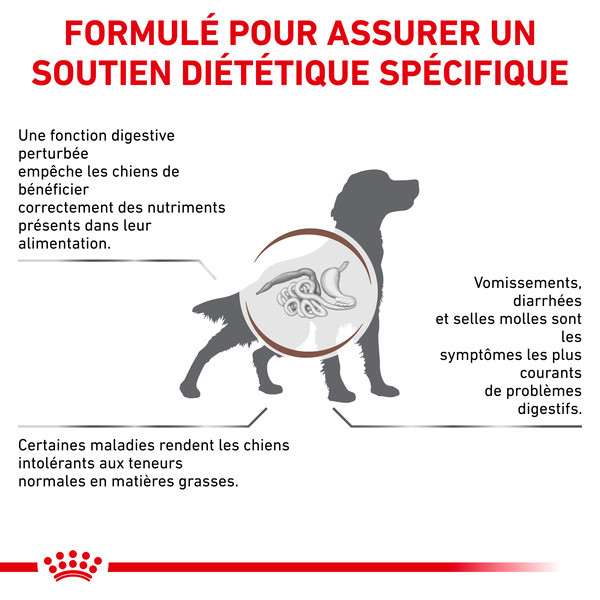 FORMULÉ POUR ASSURER UN SOUTIEN DIÉTÉTIQUE SPÉCIFIQUE

Une fonction digestive perturbée empêche les chiens de bénéficier correctement des nutriments présents dans leur alimentation.

Vomissements, diarrhées et selles molles sont les symptômes les plus courants de problèmes digestifs.

Certaines maladies rendent les chiens intolérants aux teneurs normales en matières grasses.