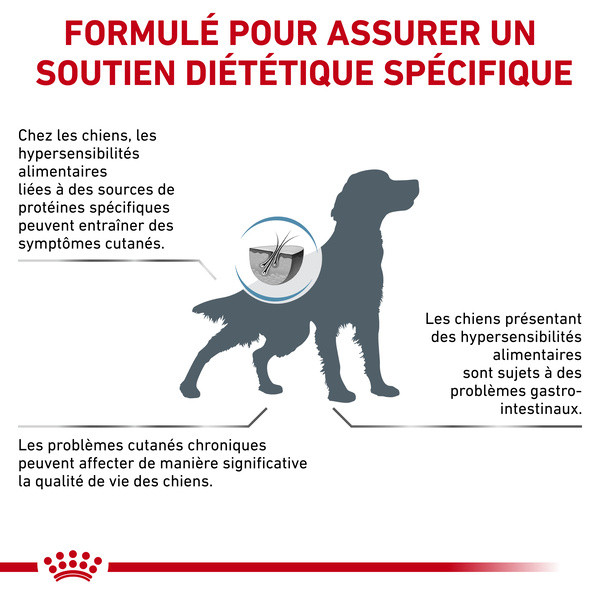 FORMULÉ POUR ASSURER UN SOUTIEN DIÉTÉTIQUE SPÉCIFIQUE

Chez les chiens, les hypersensibilités alimentaires liées à des sources de protéines spécifiques peuvent entraîner des symptômes cutanés.

Les chiens présentant des hypersensibilités alimentaires sont sujets à des problèmes gastro-intestinaux.

Les problèmes cutanés chroniques peuvent affecter de manière significative la qualité de vie des chiens.