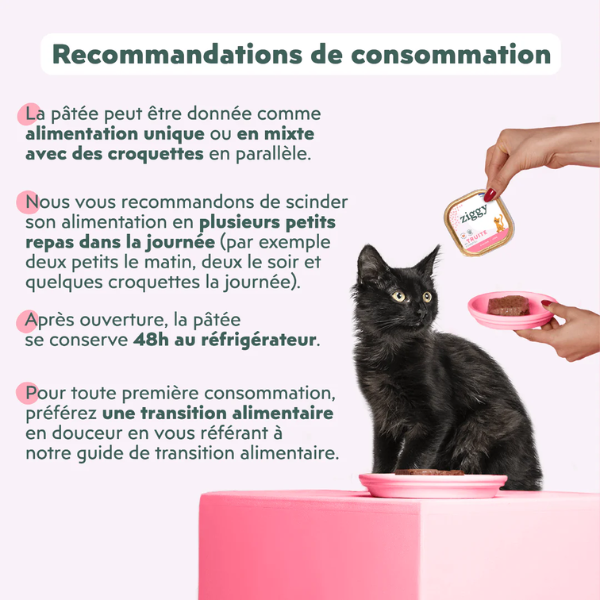 Recommandations de consommation

La pâtée peut être donnée comme alimentation unique ou en mixte avec des croquettes en parallèle.

Nous vous recommandons de scinder son alimentation en plusieurs petits repas dans la journée (par exemple deux petits le matin, deux le soir et quelques croquettes la journée).

Après ouverture, la pâtée se conserve 48h au réfrigérateur.

Pour toute première consommation, préférez une transition alimentaire en douceur en vous référant à notre guide de transition alimentaire.

ziggy
TRUITE