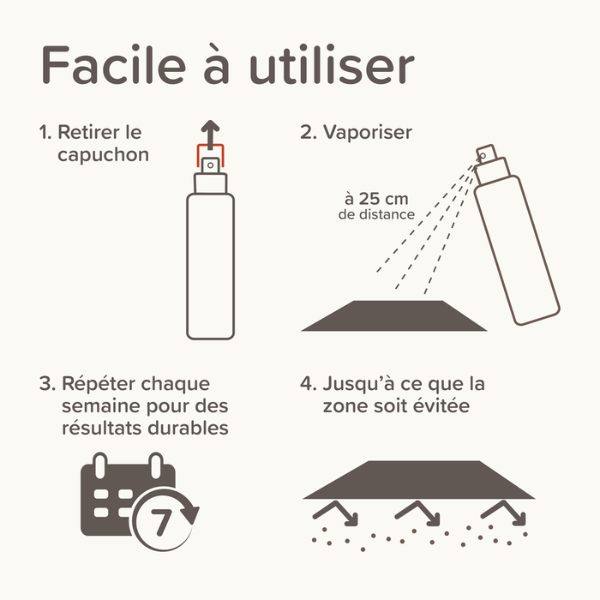 Facile à utiliser

1. Retirer le capuchon

2. Vaporiser

à 25 cm
de distance

3. Répéter chaque semaine pour des résultats durables

7

4. Jusqu'à ce que la zone soit évitée