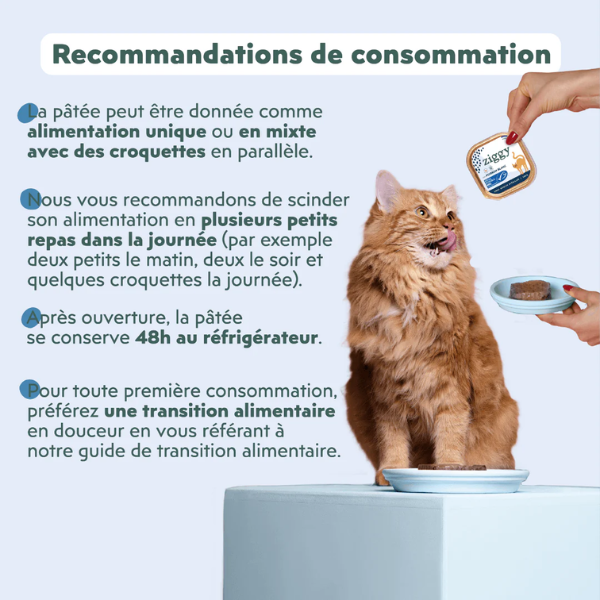 Recommandations de consommation

La pâtée peut être donnée comme alimentation unique ou en mixte avec des croquettes en parallèle.

Nous vous recommandons de scinder son alimentation en plusieurs petits repas dans la journée (par exemple deux petits le matin, deux le soir et quelques croquettes la journée).

Après ouverture, la pâtée se conserve 48h au réfrigérateur.

Pour toute première consommation, préférez une transition alimentaire en douceur en vous référant à notre guide de transition alimentaire.

ziggy