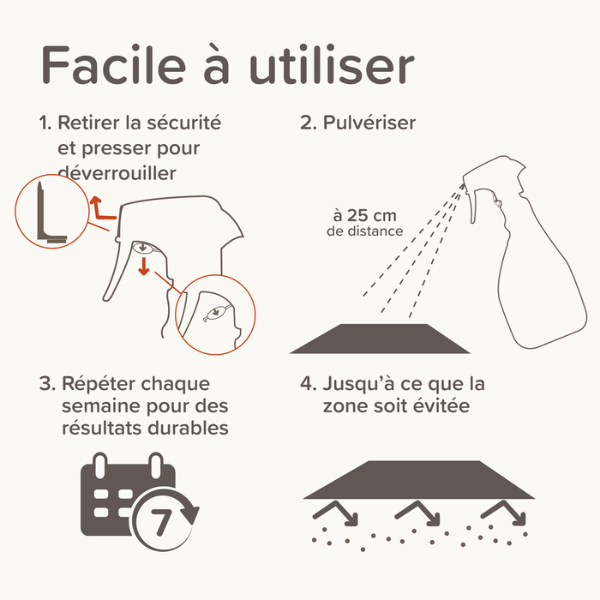 Facile à utiliser

1. Retirer la sécurité et presser pour déverrouiller

2. Pulvériser

à 25 cm
de distance

3. Répéter chaque semaine pour des résultats durables

7

4. Jusqu'à ce que la zone soit évitée