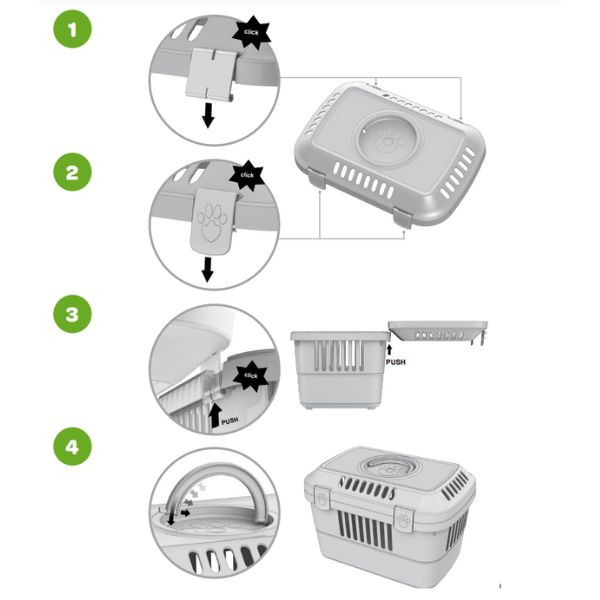 1

click

2

click

3

click

PUSH

PUSH

4