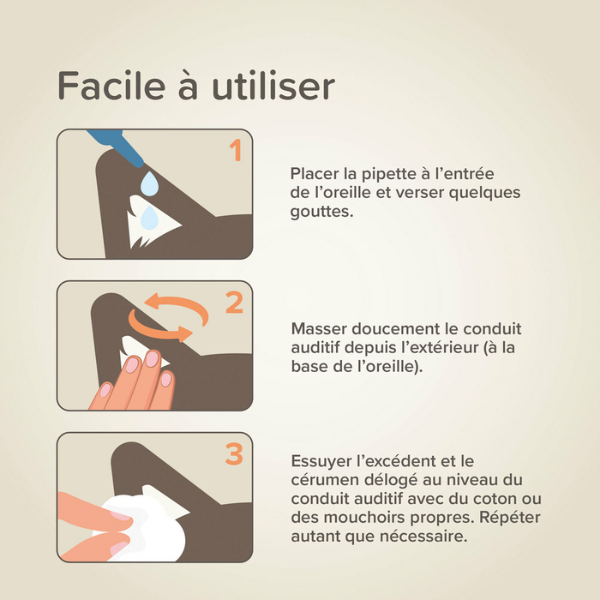 Facile à utiliser

1

Placer la pipette à l'entrée de l'oreille et verser quelques gouttes.

2

Masser doucement le conduit auditif depuis l'extérieur (à la base de l'oreille).

3

Essuyer l'excédent et le cérumen délogé au niveau du conduit auditif avec du coton ou des mouchoirs propres. Répéter autant que nécessaire.