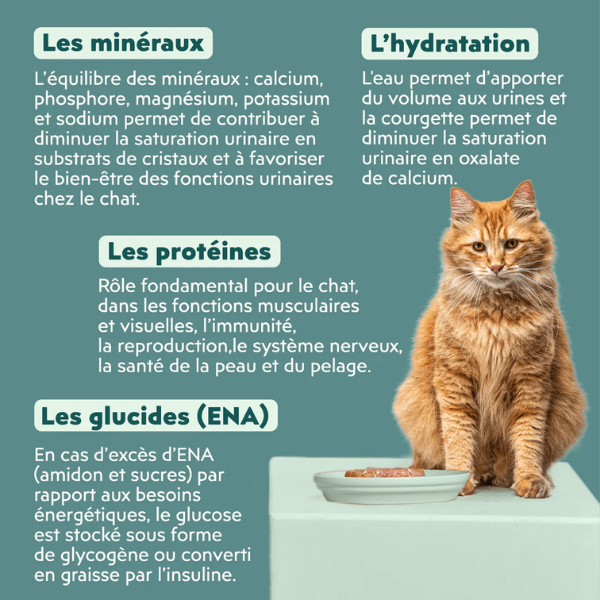 Les minéraux

L'équilibre des minéraux : calcium, phosphore, magnésium, potassium et sodium permet de contribuer à diminuer la saturation urinaire en substrats de cristaux et à favoriser le bien-être des fonctions urinaires chez le chat.

L'hydratation

L'eau permet d'apporter du volume aux urines et la courgette permet de diminuer la saturation urinaire en oxalate de calcium.

Les protéines

Rôle fondamental pour le chat, dans les fonctions musculaires et visuelles, l'immunité, la reproduction,le système nerveux, la santé de la peau et du pelage.

Les glucides (ENA)

En cas d'excès d'ENA (amidon et sucres) par rapport aux besoins énergétiques, le glucose est stocké sous forme de glycogène ou converti en graisse par l'insuline.