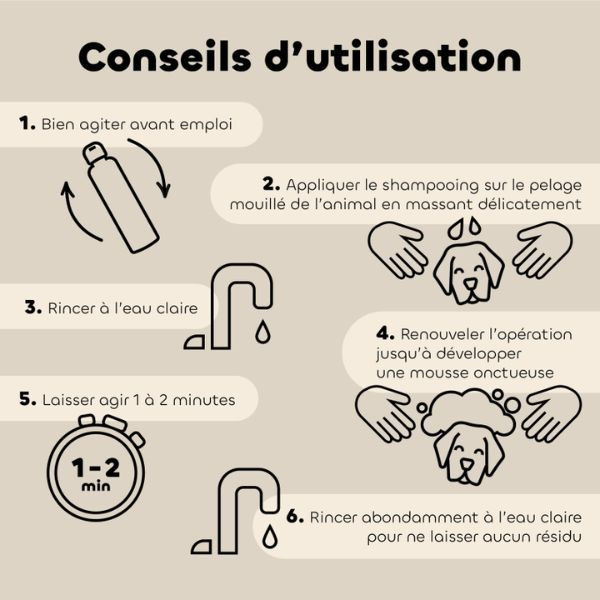 Conseils d'utilisation

1. Bien agiter avant emploi

2. Appliquer le shampooing sur le pelage mouillé de l'animal en massant délicatement

3. Rincer à l'eau claire

4. Renouveler l'opération jusqu'à développer une mousse onctueuse

5. Laisser agir 1 à 2 minutes

1-2 min

6. Rincer abondamment à l'eau claire pour ne laisser aucun résidu