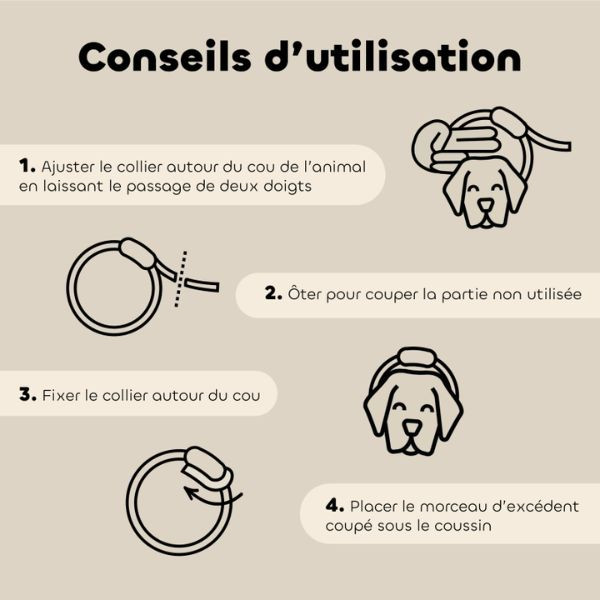 Conseils d'utilisation

1. Ajuster le collier autour du cou de l'animal en laissant le passage de deux doigts

2. Ôter pour couper la partie non utilisée

3. Fixer le collier autour du cou

4. Placer le morceau d'excédent coupé sous le coussin