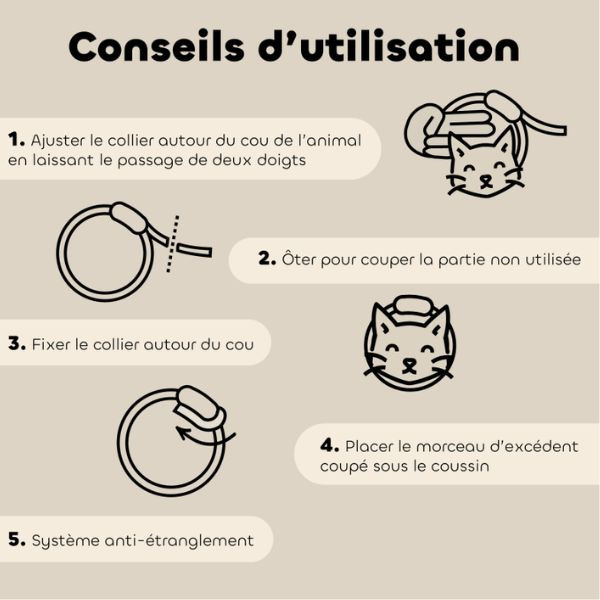 Conseils d'utilisation

1. Ajuster le collier autour du cou de l'animal en laissant le passage de deux doigts

2. Ôter pour couper la partie non utilisée

3. Fixer le collier autour du cou

4. Placer le morceau d'excédent coupé sous le coussin

5. Système anti-étranglement