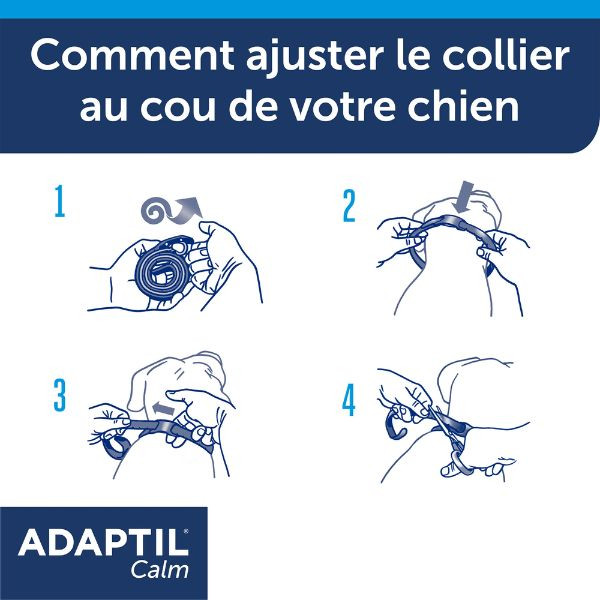 Comment ajuster le collier au cou de votre chien

1

2

3

4

ADAPTIL®
Calm