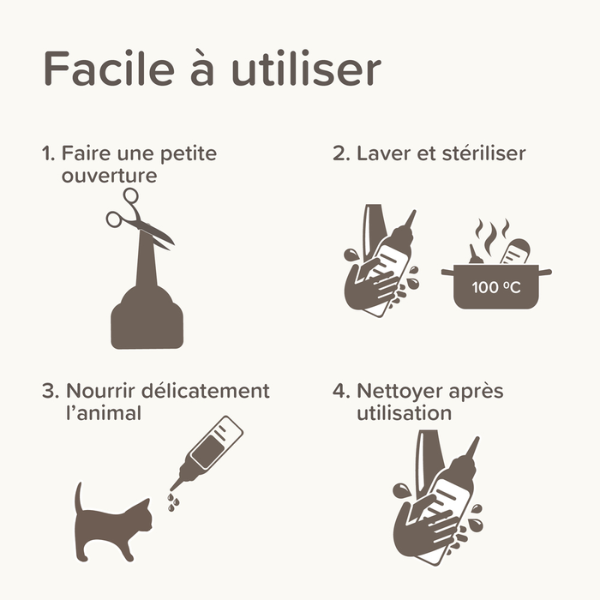 Facile à utiliser

1. Faire une petite ouverture

2. Laver et stériliser

100 ºC

3. Nourrir délicatement l'animal

4. Nettoyer après utilisation