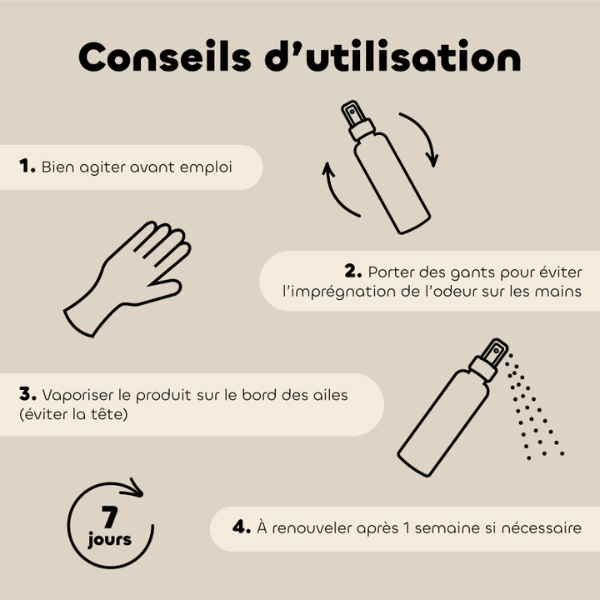 Conseils d’utilisation

1. Bien agiter avant emploi

2. Porter des gants pour éviter l’imprégnation de l’odeur sur les mains

3. Vaporiser le produit sur le bord des ailes (éviter la tête)

7 jours

4. À renouveler après 1 semaine si nécessaire