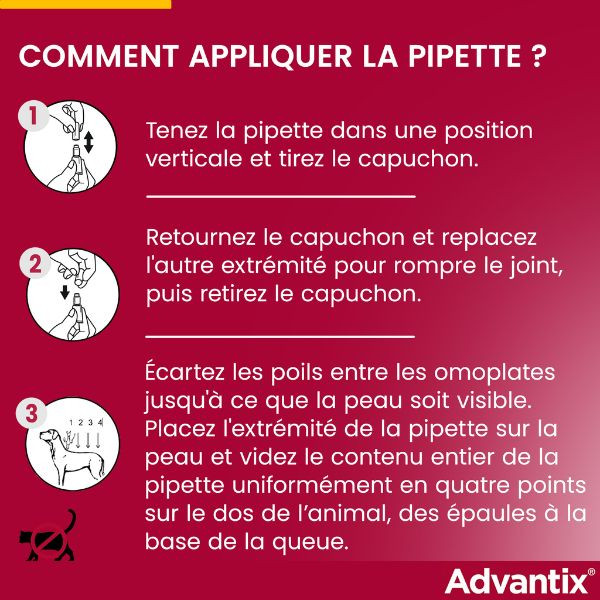 COMMENT APPLIQUER LA PIPETTE ?

1

Tenez la pipette dans une position verticale et tirez le capuchon.

2

Retournez le capuchon et replacez l'autre extrémité pour rompre le joint, puis retirez le capuchon.

3

1 2 3 4

Écartez les poils entre les omoplates jusqu'à ce que la peau soit visible. Placez l'extrémité de la pipette sur la peau et videz le contenu entier de la pipette uniformément en quatre points sur le dos de l'animal, des épaules à la base de la queue.

Advantix®