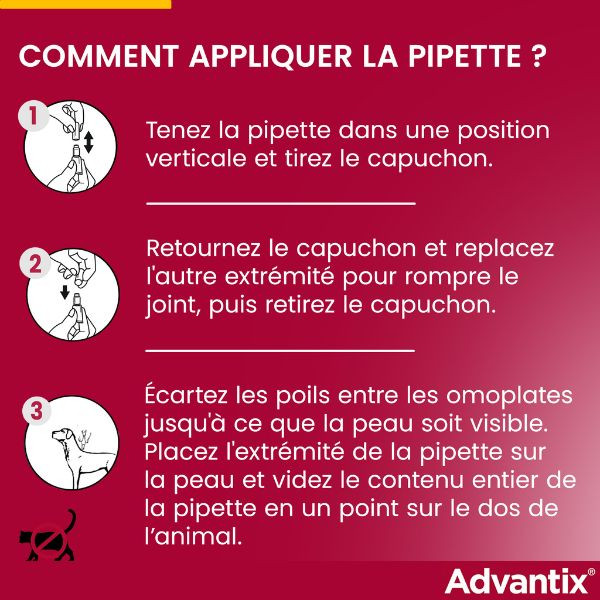 COMMENT APPLIQUER LA PIPETTE ?

1

Tenez la pipette dans une position verticale et tirez le capuchon.

2

Retournez le capuchon et replacez l'autre extrémité pour rompre le joint, puis retirez le capuchon.

3

Écartez les poils entre les omoplates jusqu'à ce que la peau soit visible. Placez l'extrémité de la pipette sur la peau et videz le contenu entier de la pipette en un point sur le dos de l’animal.

Advantix®